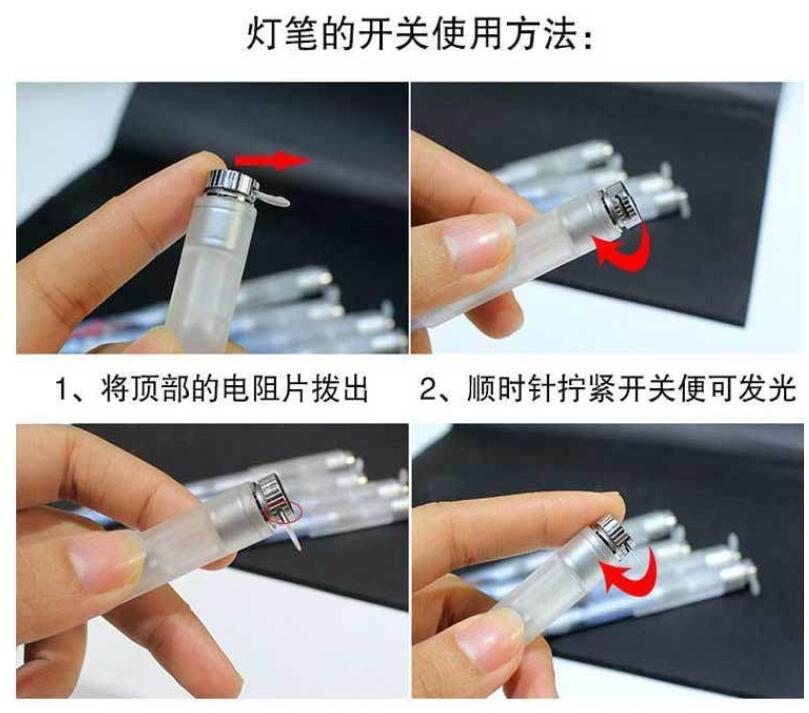 灯笔的开关使用方法：

1、将顶部的电阻片拔出

2、顺时针拧紧开关便可发光